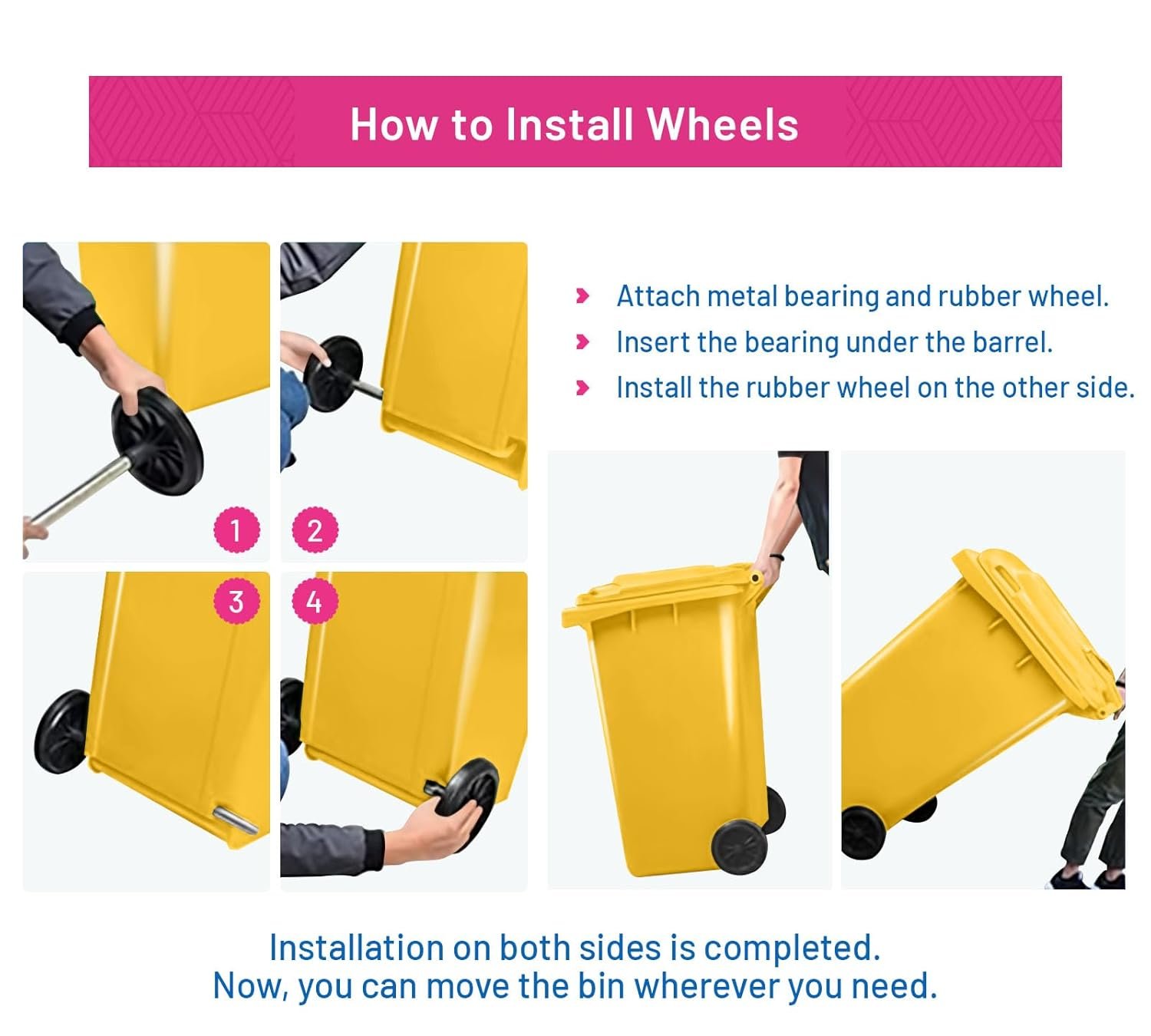 How to Install Wheels

1

2

3

4

Attach metal bearing and rubber wheel.

Insert the bearing under the barrel.

Install the rubber wheel on the other side.

Installation on both sides is completed.
Now, you can move the bin wherever you need.